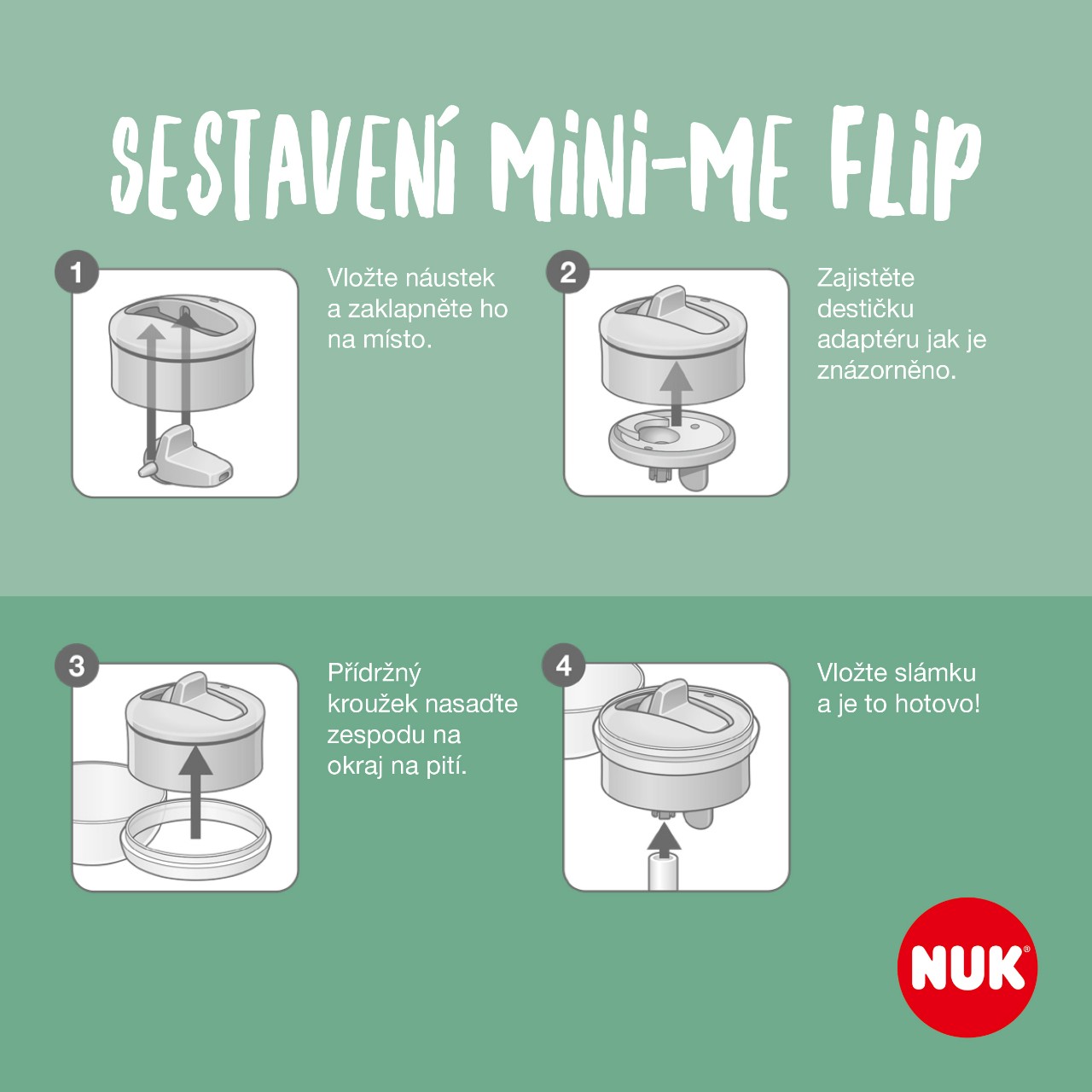 SESTAVENÍ MINI-ME FLIP

1

Vložte náustek a zaklapněte ho na místo.

2

Zajistěte destičku adaptéru jak je znázorněno.

3

Přídržný kroužek nasaďte zespodu na okraj na pití.

4

Vložte slámku a je to hotovo!

NUK®